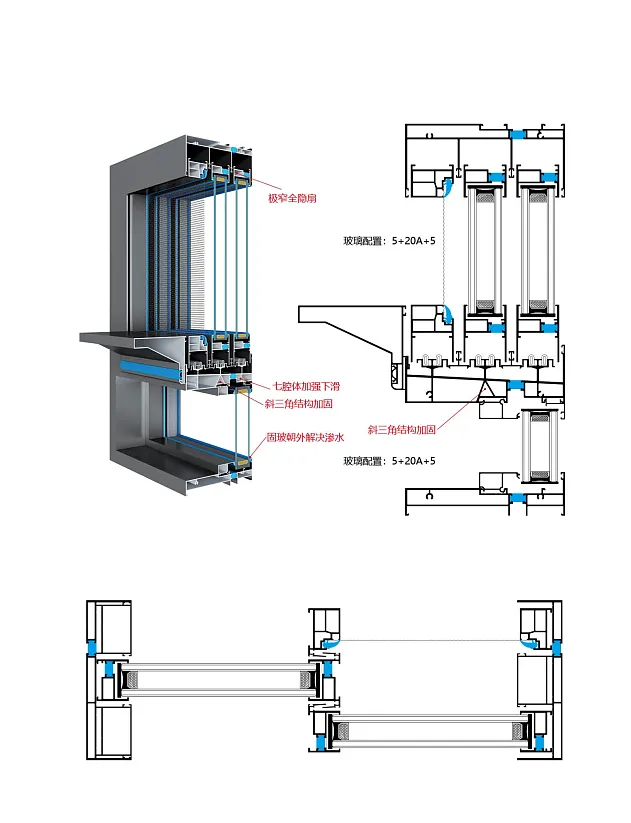 极窄全隐扇

七腔体加强下滑
斜三角结构加固
固玻朝外解决渗水

玻璃配置：5+20A+5

斜三角结构加固

玻璃配置：5+20A+5