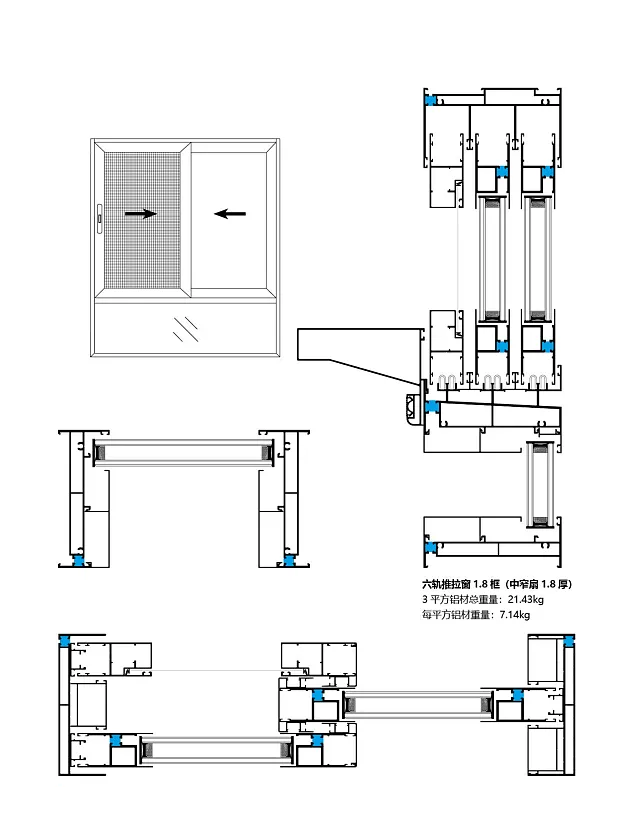 六轨推拉窗 1.8 框（中窄扇 1.8 厚）
3 平方铝材总重量：21.43kg
每平方铝材重量：7.14kg