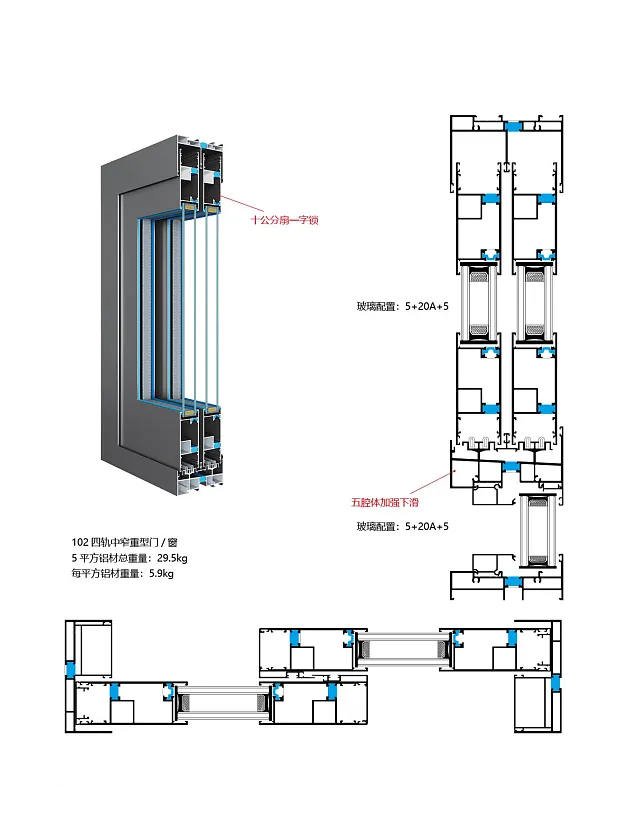 十公分扇一字锁

玻璃配置：5+20A+5

五腔体加强下滑

玻璃配置：5+20A+5

102 四轨中窄重型门 / 窗
5 平方铝材总重量：29.5kg
每平方铝材重量：5.9kg